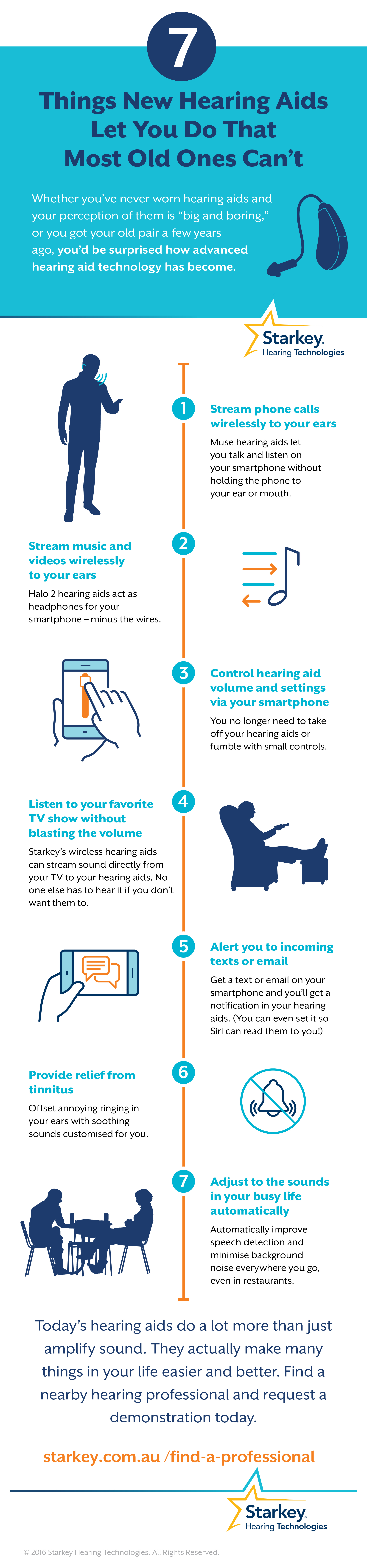 7

Things New Hearing Aids Let You Do That Most Old Ones Can't

Whether you've never worn hearing aids and your perception of them is "big and boring," or you got your old pair a few years ago, you'd be surprised how advanced hearing aid technology has become.

Starkey. Hearing Technologies

1

Stream phone calls wirelessly to your ears

Muse hearing aids let you talk and listen on your smartphone without holding the phone to your ear or mouth.

2

Stream music and videos wirelessly to your ears

Halo 2 hearing aids act as headphones for your smartphone – minus the wires.

3

Control hearing aid volume and settings via your smartphone

You no longer need to take off your hearing aids or fumble with small controls.

4

Listen to your favorite TV show without blasting the volume

Starkey's wireless hearing aids can stream sound directly from your TV to your hearing aids. No one else has to hear it if you don't want them to.

5

Alert you to incoming texts or email

Get a text or email on your smartphone and you'll get a notification in your hearing aids. (You can even set it so Siri can read them to you!)

6

Provide relief from tinnitus

Offset annoying ringing in your ears with soothing sounds customised for you.

7

Adjust to the sounds in your busy life automatically

Automatically improve speech detection and minimise background noise everywhere you go, even in restaurants.

Today's hearing aids do a lot more than just amplify sound. They actually make many things in your life easier and better. Find a nearby hearing professional and request a demonstration today.

starkey.com.au /find-a-professional

Starkey. Hearing Technologies

© 2016 Starkey Hearing Technologies. All Rights Reserved.